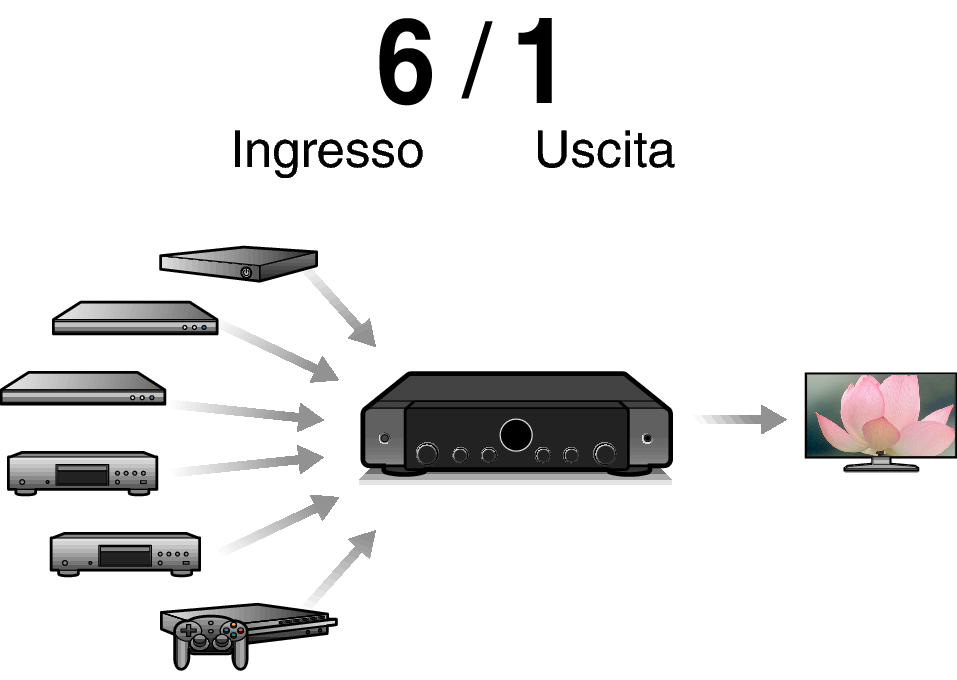 6 / 1
Ingresso Uscita